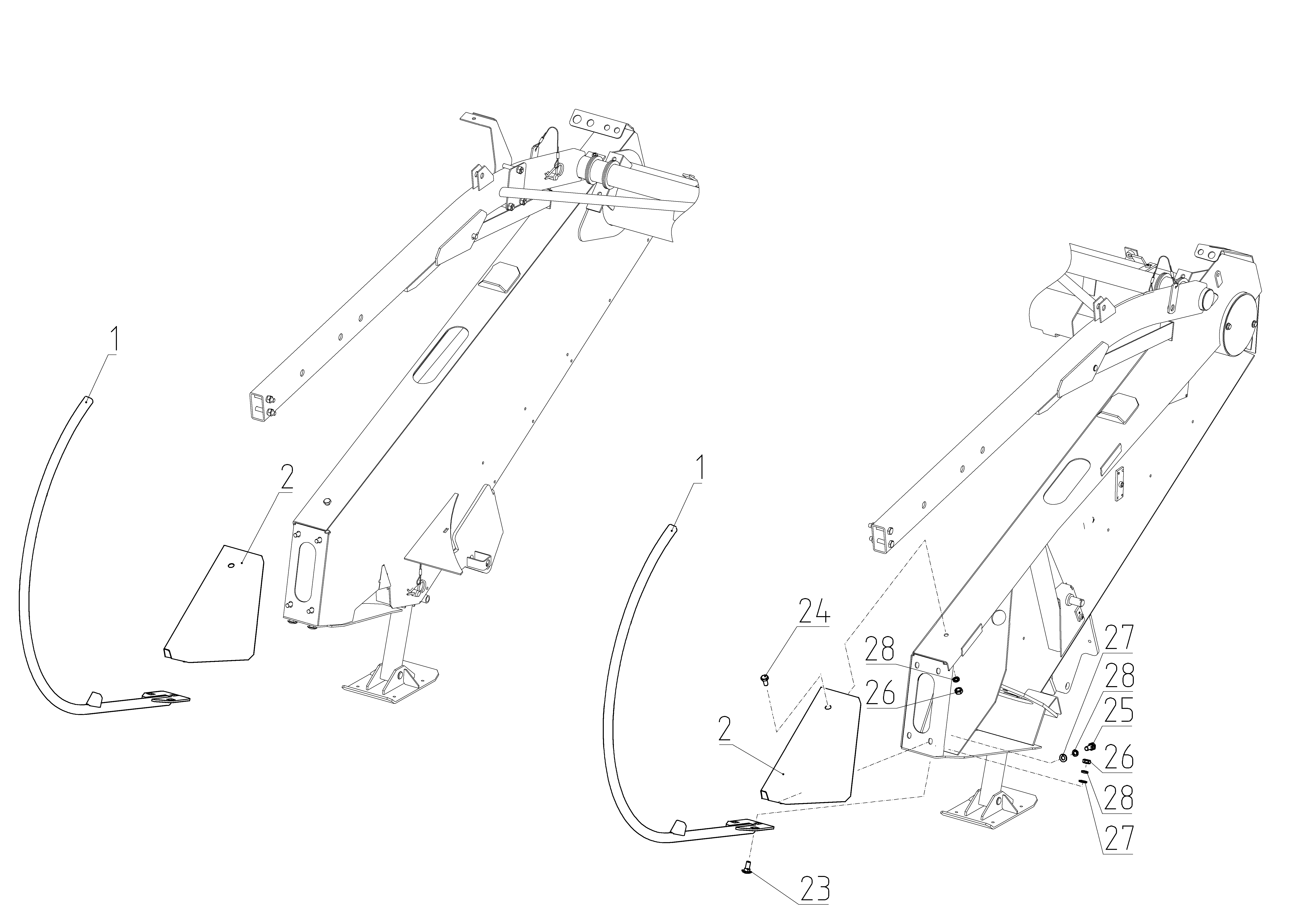 1
2
1
24
28
26
2
27
28
25
26
28
27
23